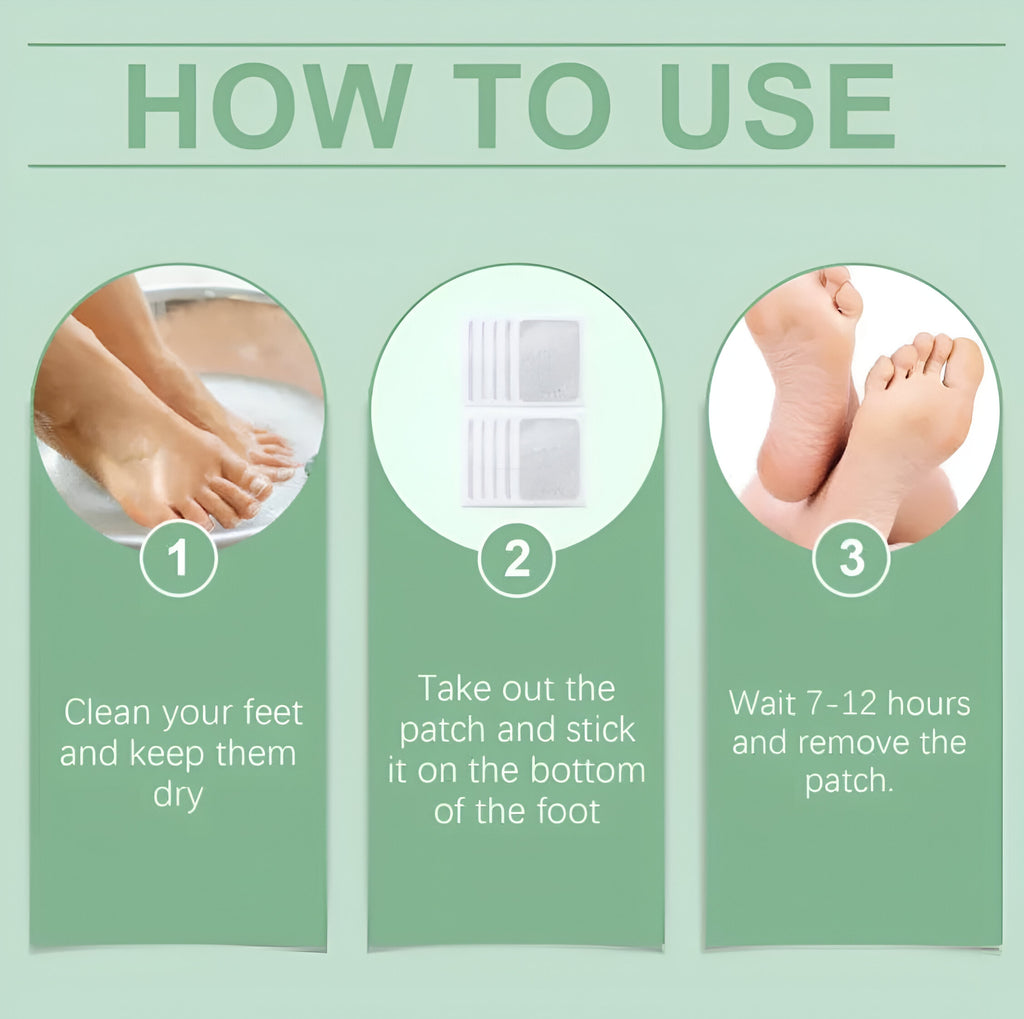 HOW TO USE

1

Clean your feet and keep them dry

2

Take out the patch and stick it on the bottom of the foot

3

Wait 7-12 hours and remove the patch.