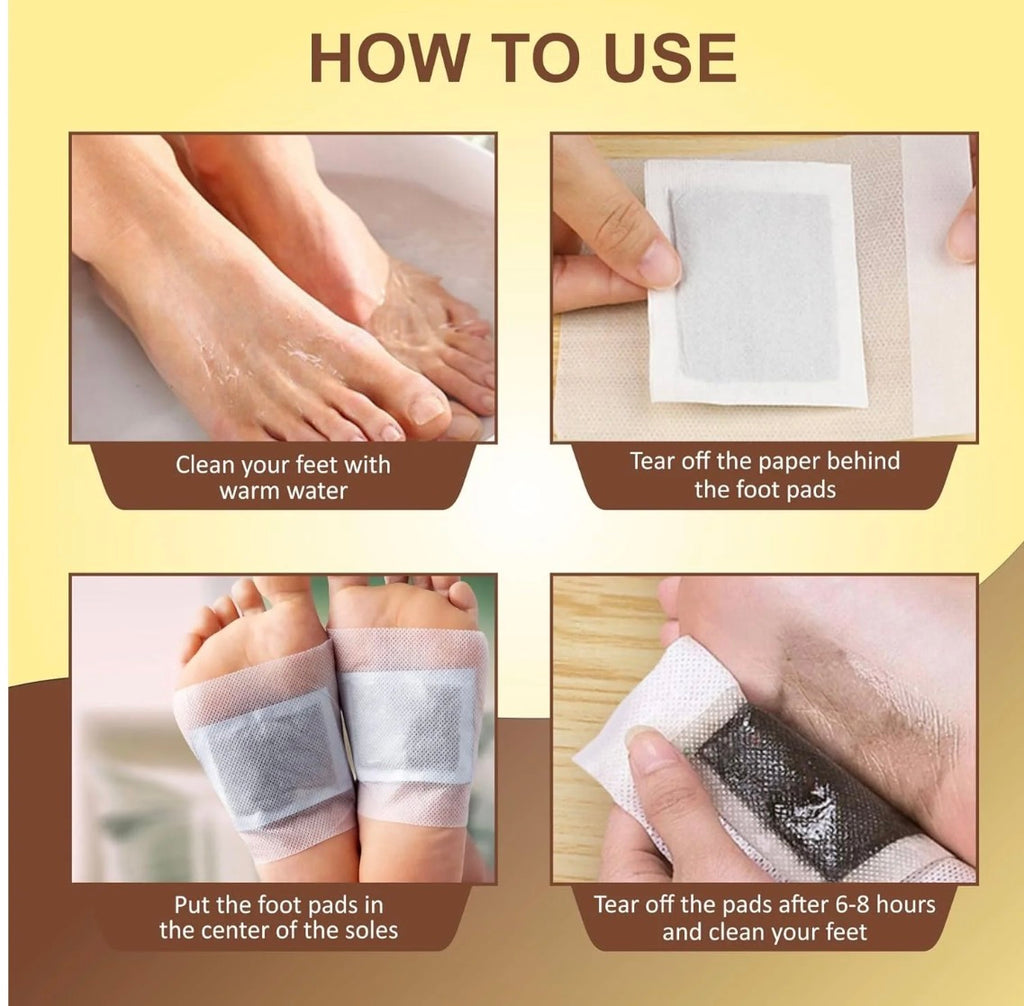 HOW TO USE

Clean your feet with warm water

Tear off the paper behind the foot pads

Put the foot pads in the center of the soles

Tear off the pads after 6-8 hours and clean your feet