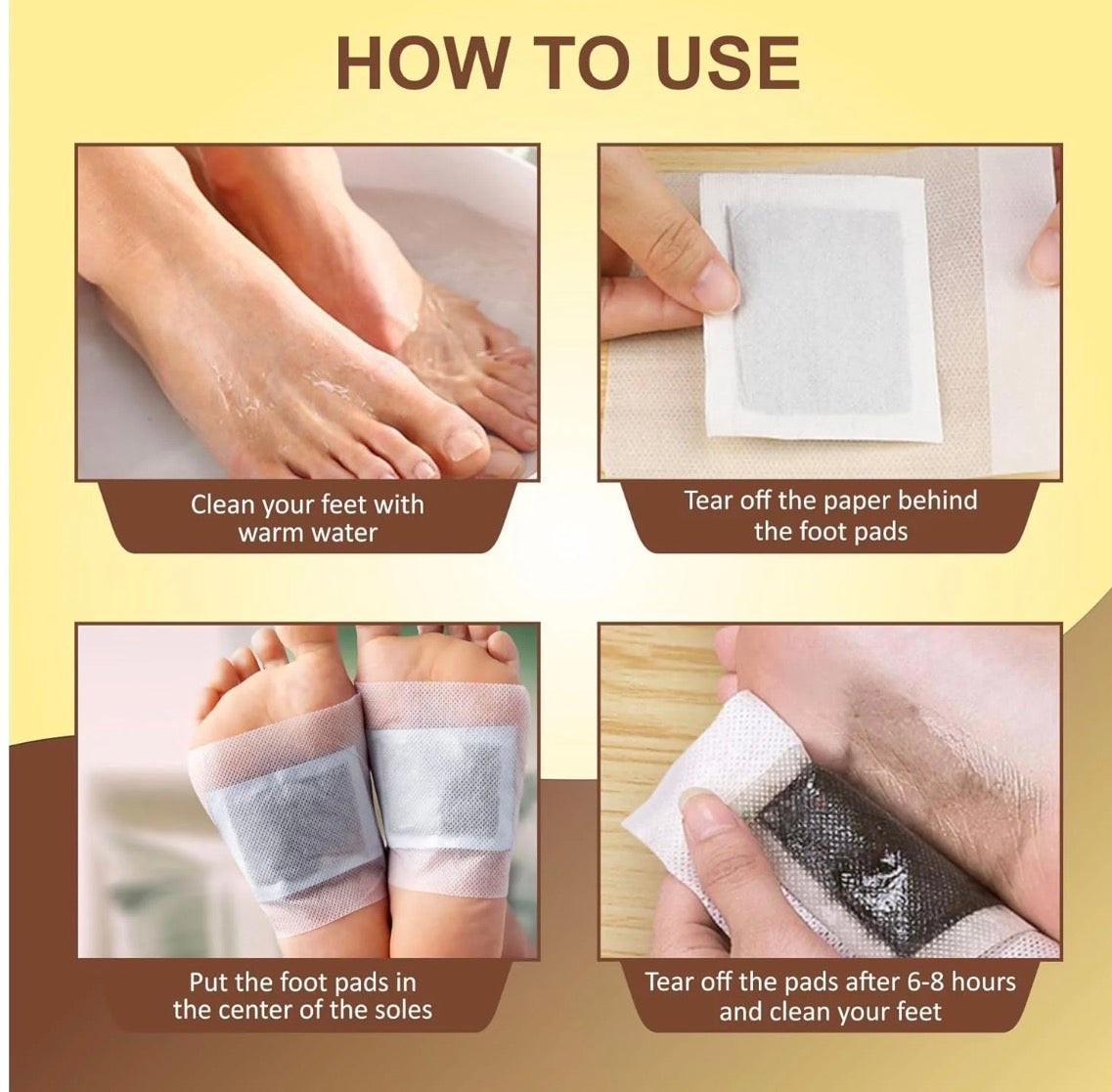 HOW TO USE

Clean your feet with warm water

Tear off the paper behind the foot pads

Put the foot pads in the center of the soles

Tear off the pads after 6-8 hours and clean your feet